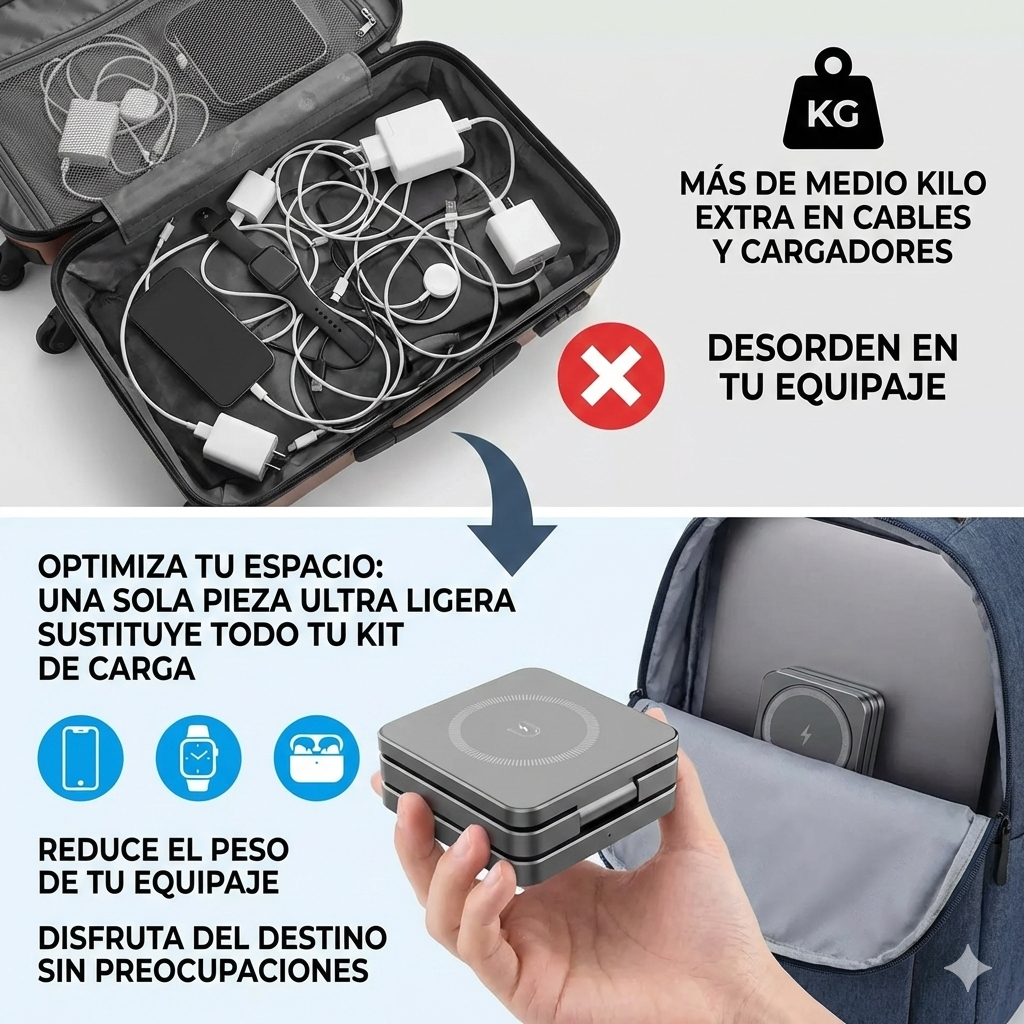 KG

MÁS DE MEDIO KILO EXTRA EN CABLES Y CARGADORES

DESORDEN EN TU EQUIPAJE

OPTIMIZA TU ESPACIO: UNA SOLA PIEZA ULTRA LIGERA SUSTITUYE TODO TU KIT DE CARGA

REDUCE EL PESO DE TU EQUIPAJE

DISFRUTA DEL DESTINO SIN PREOCUPACIONES